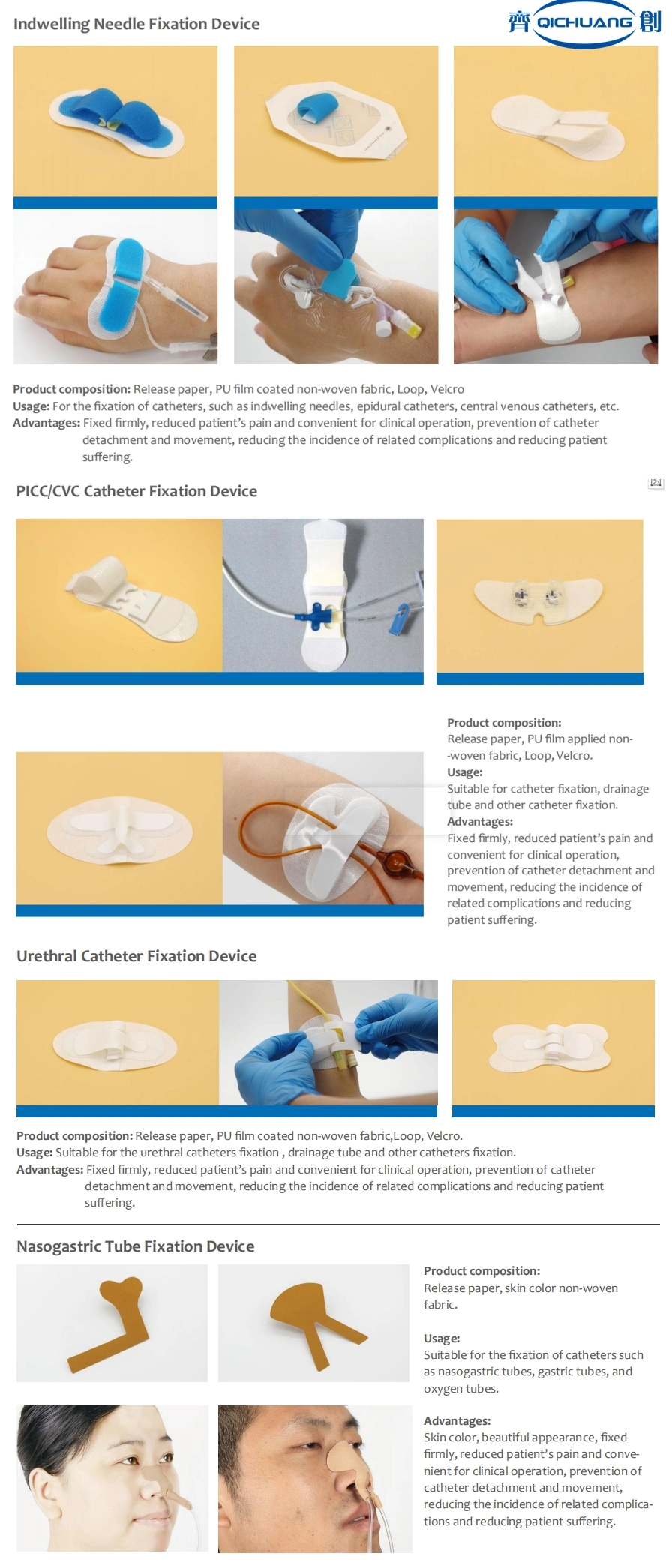 Indwelling Needle Fixation Device

齊 QICHUANG 創

**Product composition:** Release paper, PU film coated non-woven fabric, Loop, Velcro
**Usage:** For the fixation of catheters, such as indwelling needles, epidural catheters, central venous catheters, etc.
**Advantages:** Fixed firmly, reduced patient's pain and convenient for clinical operation, prevention of catheter detachment and movement, reducing the incidence of related complications and reducing patient suffering.

PICC/CVC Catheter Fixation Device

**Product composition:**
Release paper, PU film applied non--woven fabric, Loop, Velcro.
**Usage:**
Suitable for catheter fixation, drainage tube and other catheter fixation.
**Advantages:**
Fixed firmly, reduced patient's pain and convenient for clinical operation, prevention of catheter detachment and movement, reducing the incidence of related complications and reducing patient suffering.

Urethral Catheter Fixation Device

**Product composition:** Release paper, PU film coated non-woven fabric,Loop, Velcro.
**Usage:** Suitable for the urethral catheters fixation , drainage tube and other catheters fixation.
**Advantages:** Fixed firmly, reduced patient's pain and convenient for clinical operation, prevention of catheter detachment and movement, reducing the incidence of related complications and reducing patient suffering.

Nasogastric Tube Fixation Device

**Product composition:**
Release paper, skin color non-woven fabric.

**Usage:**
Suitable for the fixation of catheters such as nasogastric tubes, gastric tubes, and oxygen tubes.

**Advantages:**
Skin color, beautiful appearance, fixed firmly, reduced patient's pain and convenient for clinical operation, prevention of catheter detachment and movement, reducing the incidence of related complications and reducing patient suffering.